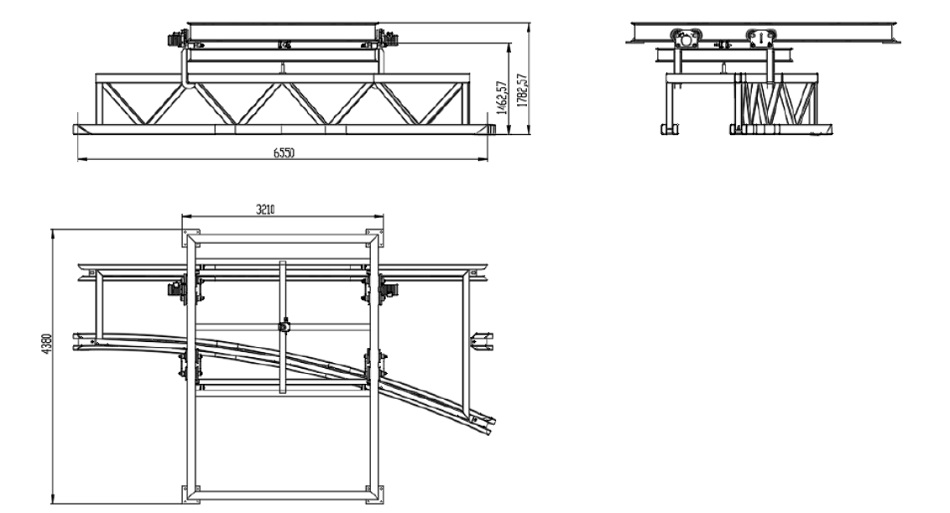 1462,57
1782,57
6550
3210
4380